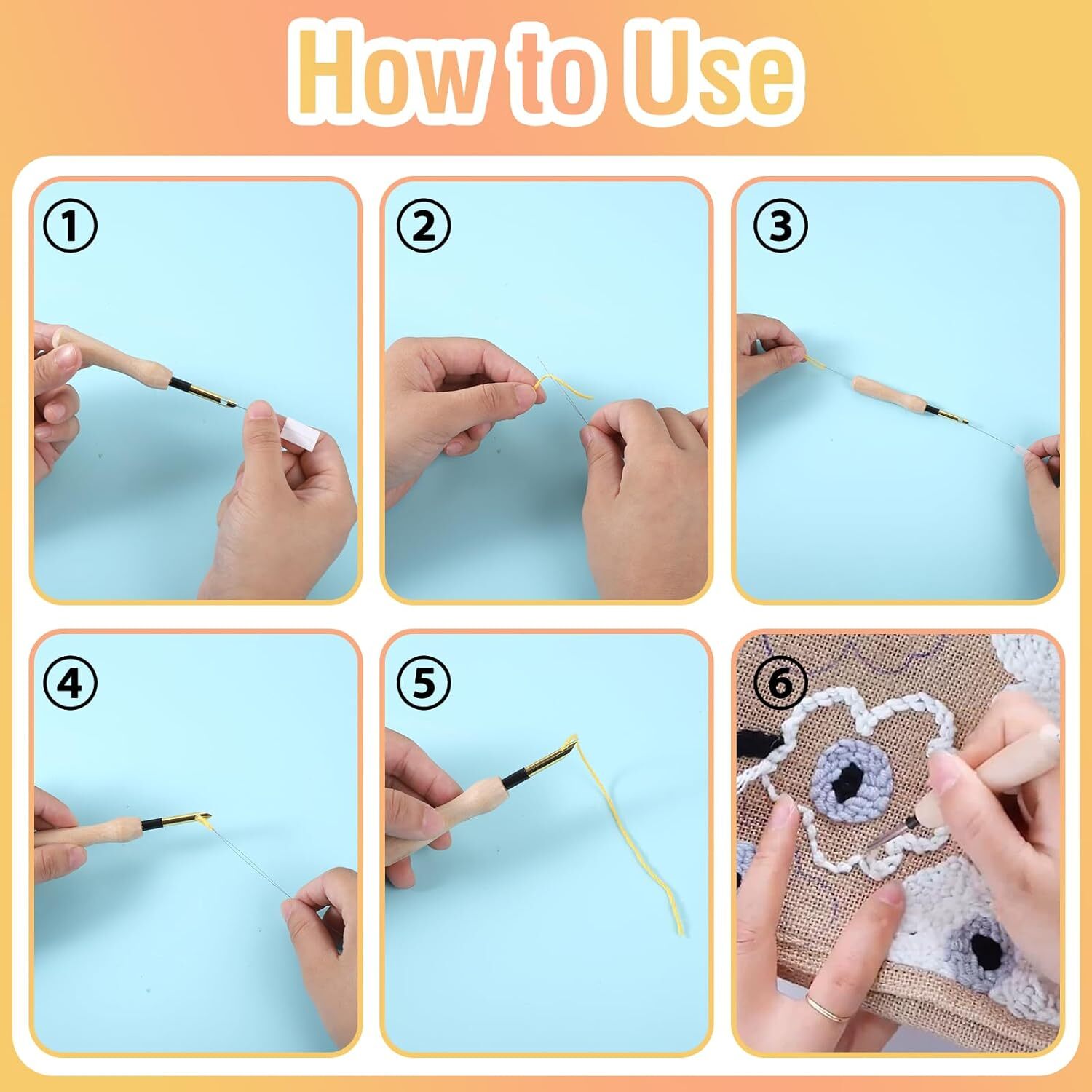 How to Use

①

②

③

④

⑤

⑥